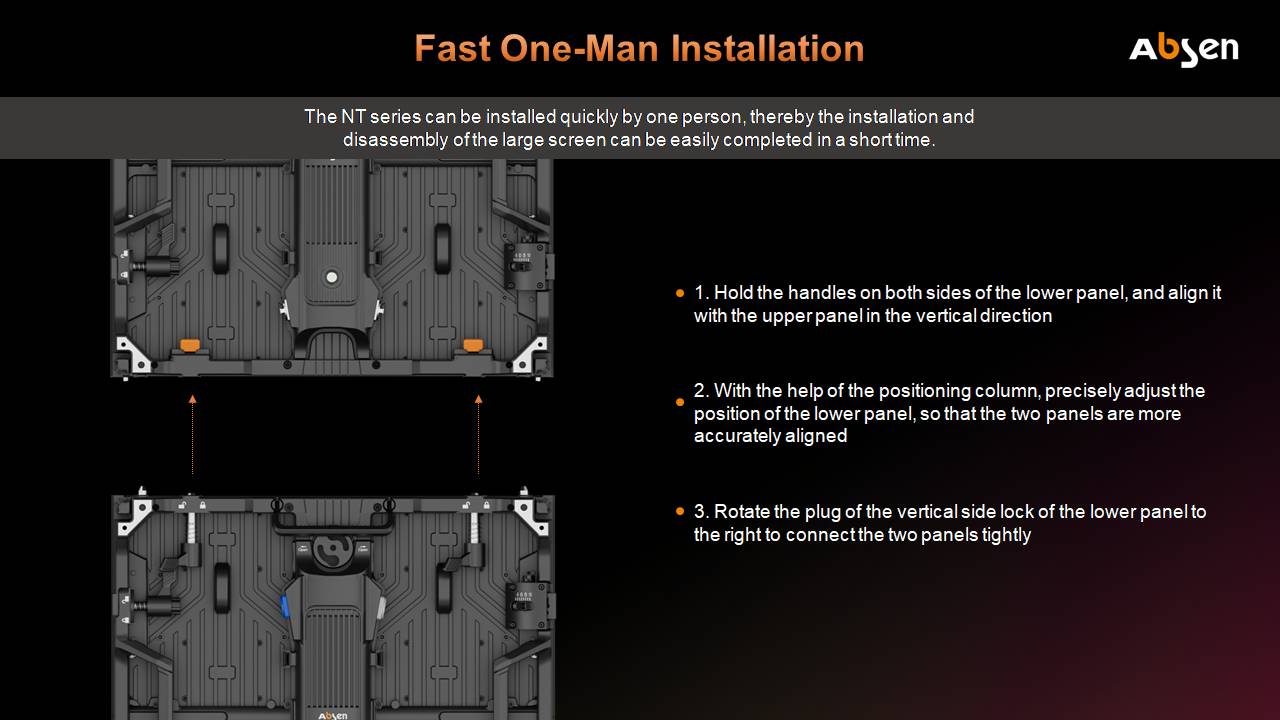 Fast One-Man Installation

Absen

The NT series can be installed quickly by one person, thereby the installation and disassembly of the large screen can be easily completed in a short time.

1. Hold the handles on both sides of the lower panel, and align it with the upper panel in the vertical direction

2. With the help of the positioning column, precisely adjust the position of the lower panel, so that the two panels are more accurately aligned

3. Rotate the plug of the vertical side lock of the lower panel to the right to connect the two panels tightly

Absen